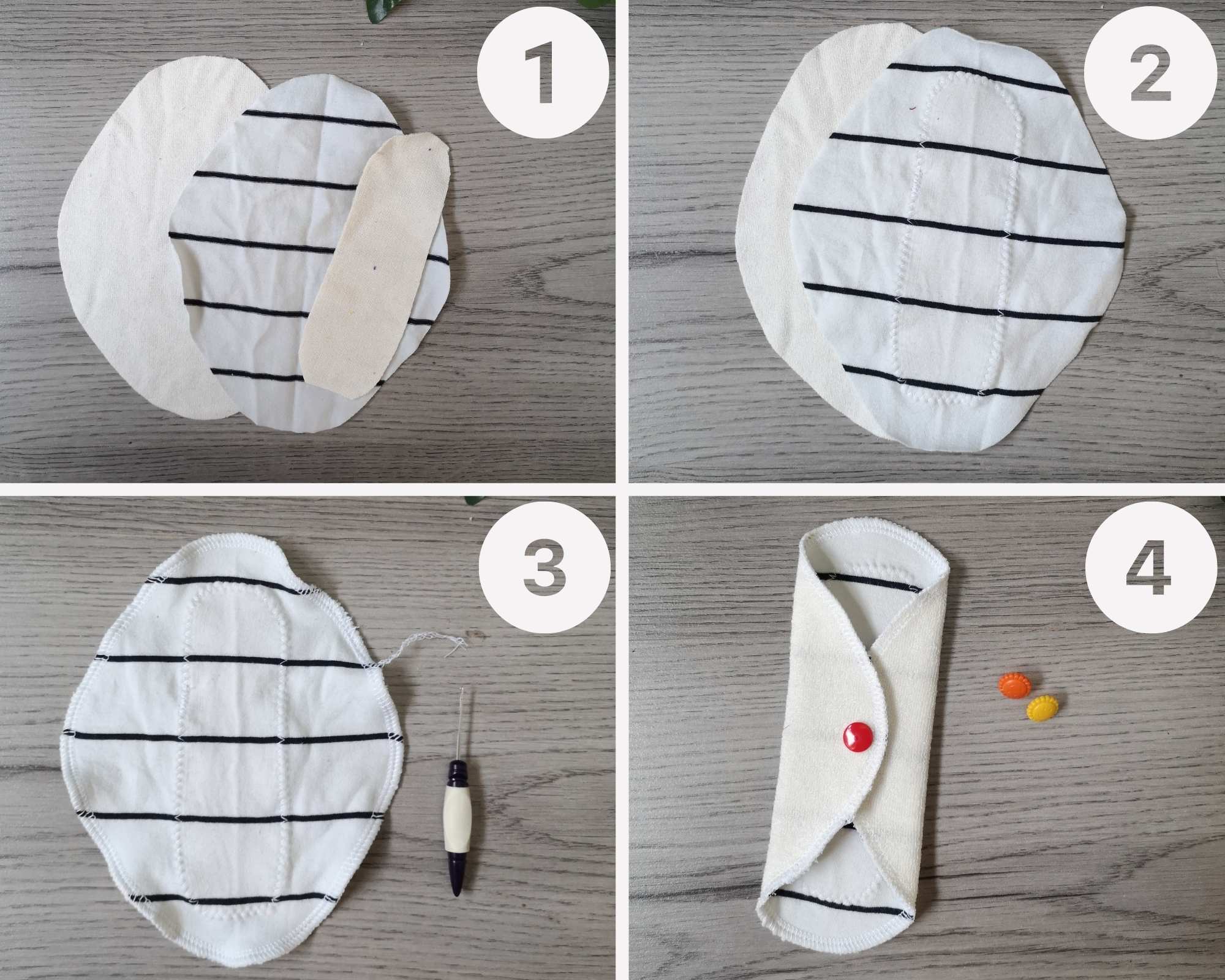 1

2

3

4